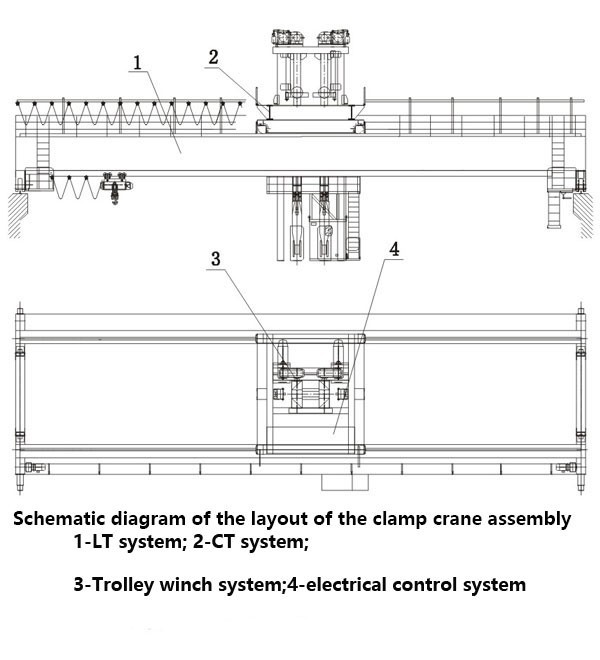 1

2

3

4

Schematic diagram of the layout of the clamp crane assembly
1-LT system; 2-CT system;

3-Trolley winch system;4-electrical control system