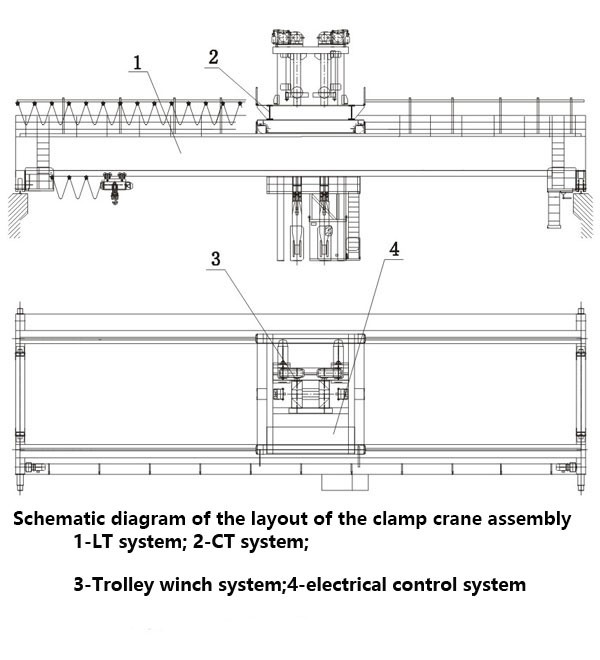 1
2
3
4

Schematic diagram of the layout of the clamp crane assembly
1-LT system; 2-CT system;

3-Trolley winch system;4-electrical control system