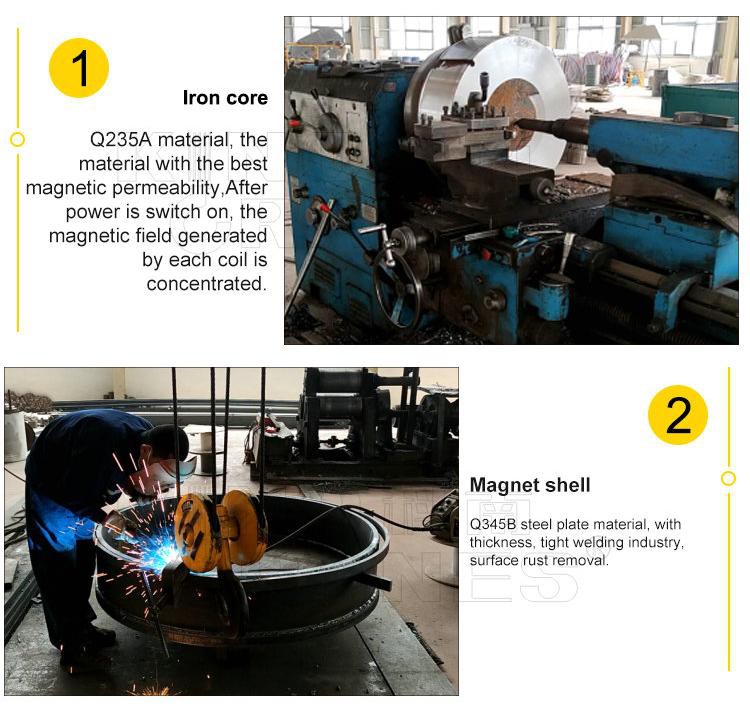 1

Iron core

Q235A material, the material with the best magnetic permeability,After power is switch on, the magnetic field generated by each coil is concentrated.

2

Magnet shell

Q345B steel plate material, with thickness, tight welding industry, surface rust removal.