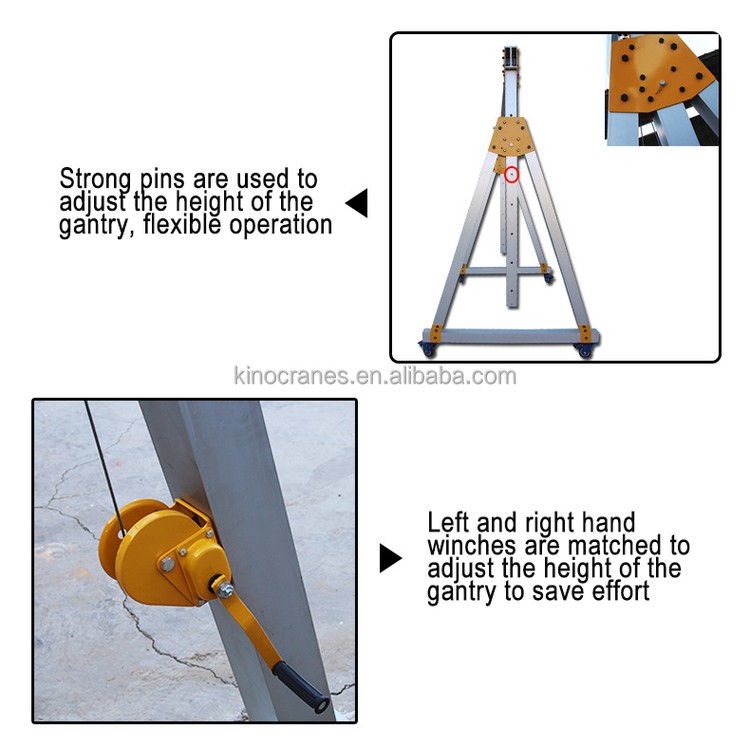 Strong pins are used to adjust the height of the gantry, flexible operation

kinocranes.en.alibaba.com

Left and right hand winches are matched to adjust the height of the gantry to save effort